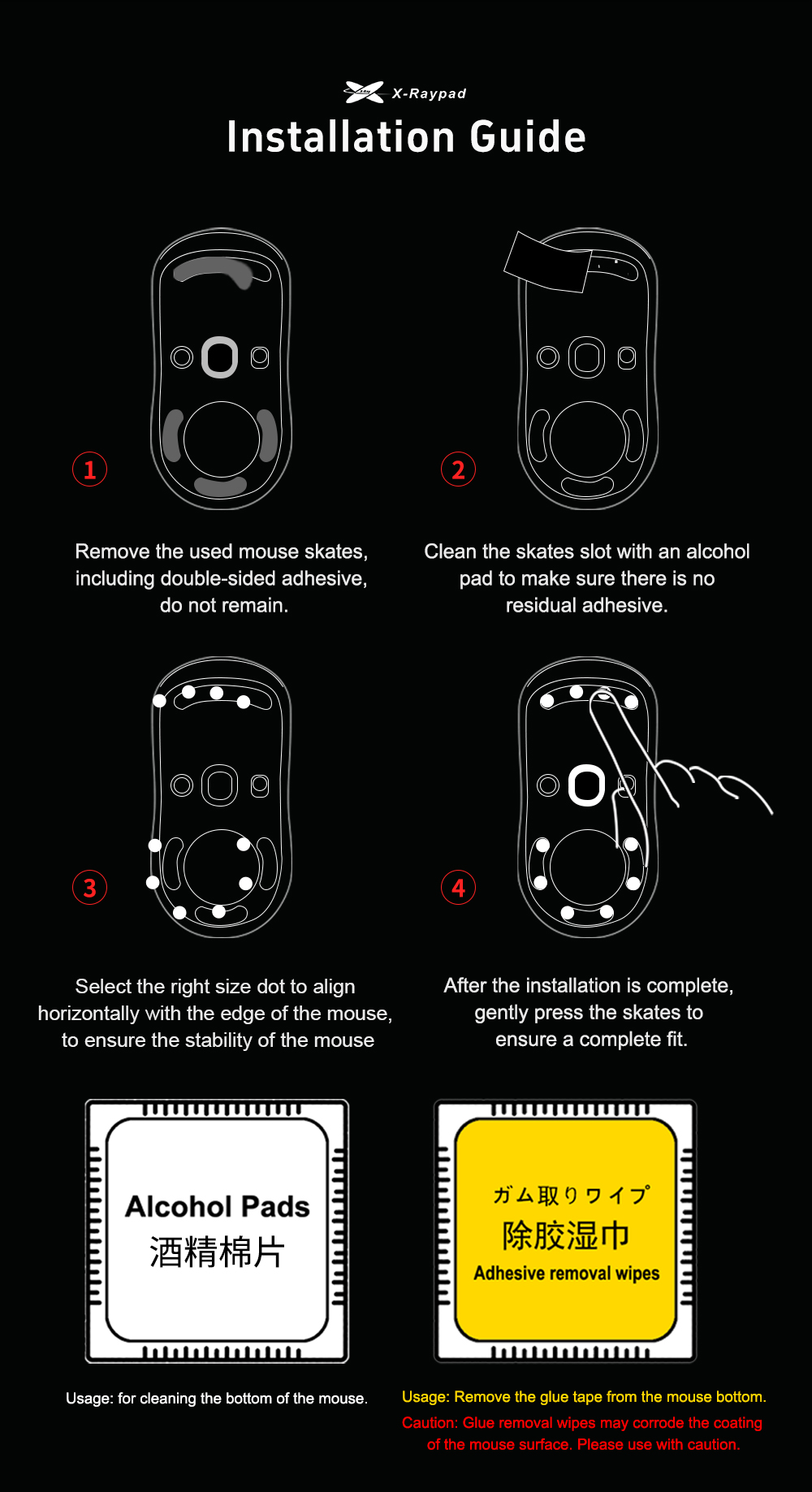 X-Raypad

Installation Guide

1

Remove the used mouse skates, including double-sided adhesive, do not remain.

2

Clean the skates slot with an alcohol pad to make sure there is no residual adhesive.

3

Select the right size dot to align horizontally with the edge of the mouse, to ensure the stability of the mouse

4

After the installation is complete, gently press the skates to ensure a complete fit.

Alcohol Pads
酒精棉片

Usage: for cleaning the bottom of the mouse.

ガム取りワイプ
除胶湿巾
Adhesive removal wipes

Usage: Remove the glue tape from the mouse bottom.
Caution: Glue removal wipes may corrode the coating of the mouse surface. Please use with caution.